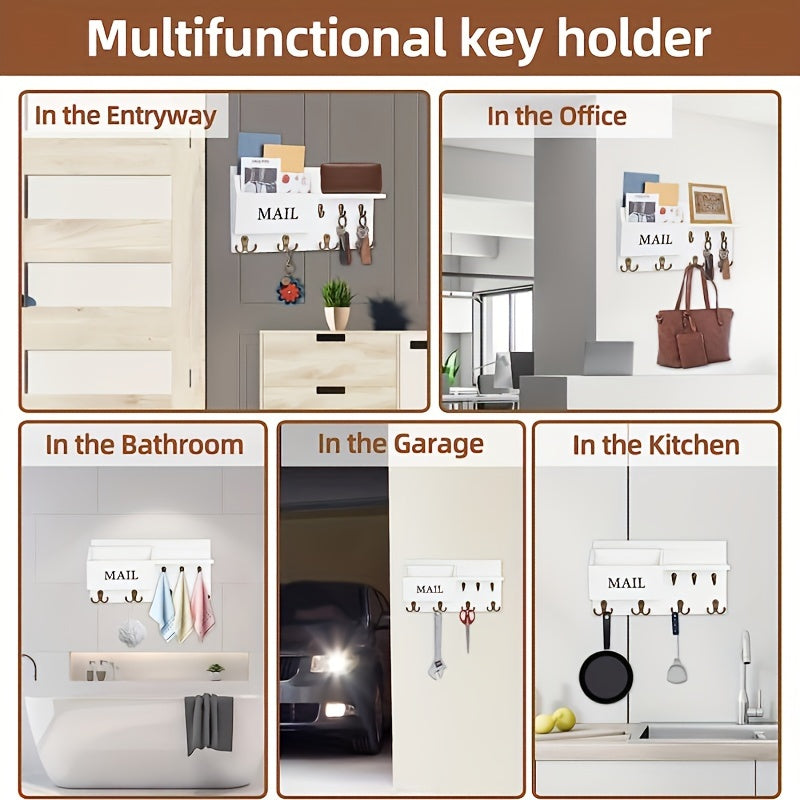 Multifunctional key holder

In the Entryway

MAIL

In the Office

MAIL

In the Bathroom

MAIL

In the Garage

MAIL

In the Kitchen

MAIL