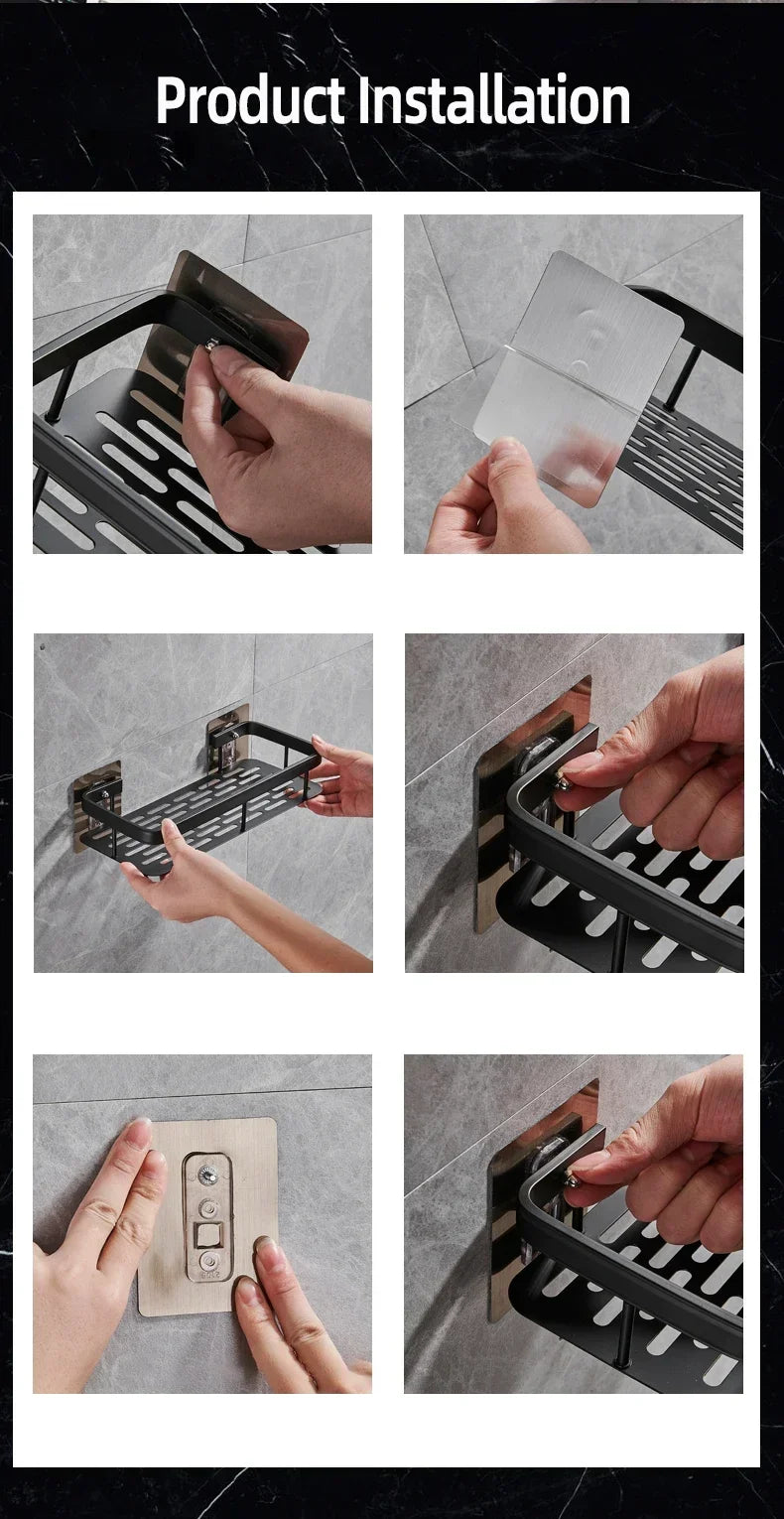 Product Installation